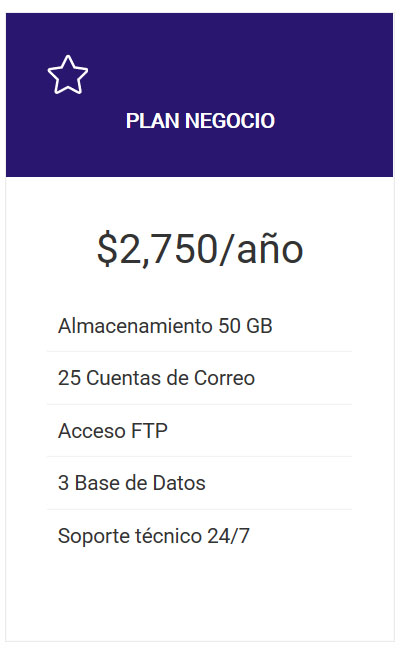 PLAN NEGOCIO

\$2,750/año

Almacenamiento 50 GB

25 Cuentas de Correo

Acceso FTP

3 Base de Datos

Soporte técnico 24/7